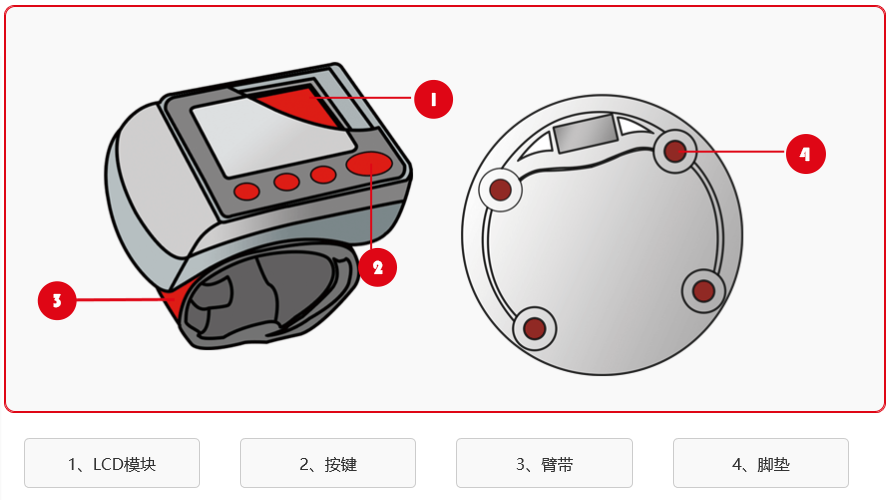 1

2

3

4

1、LCD模块

2、按键

3、臂带

4、脚垫